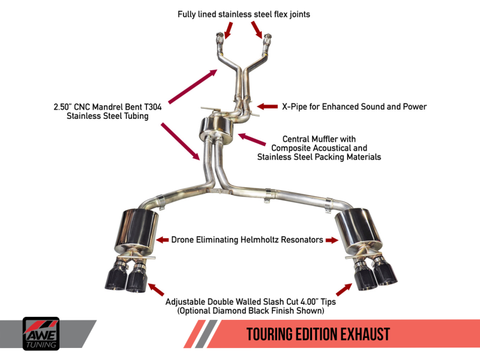 Fully lined stainless steel flex joints

2.50" CNC Mandrel Bent T304 Stainless Steel Tubing

X-Pipe for Enhanced Sound and Power

Central Muffler with Composite Acoustical and Stainless Steel Packing Materials

Drone Eliminating Helmholtz Resonators

Adjustable Double Walled Slash Cut 4.00" Tips (Optional Diamond Black Finish Shown)

AWE TUNING

TOURING EDITION EXHAUST